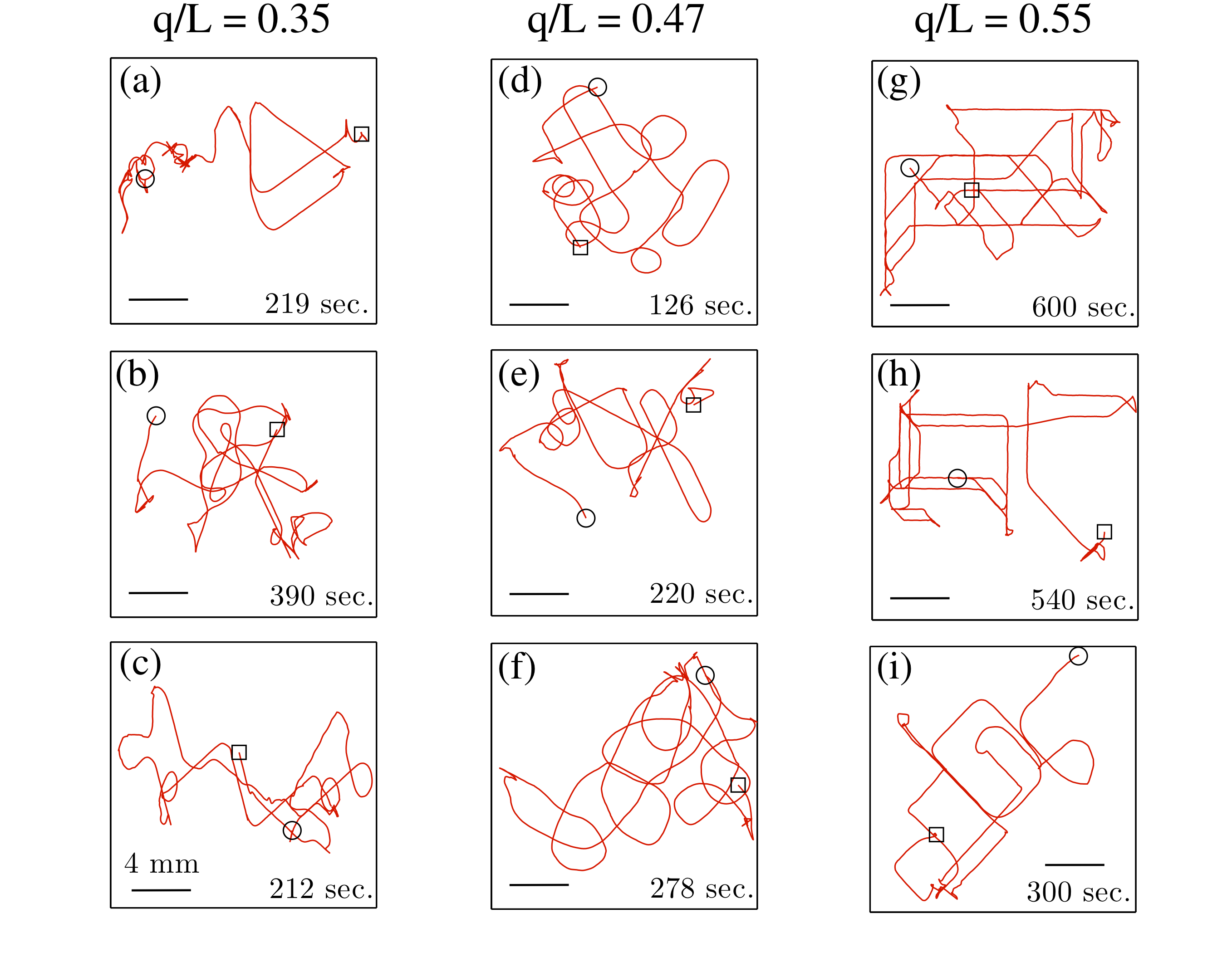 q/L = 0.35

(a)
219 sec.

(b)
390 sec.

(c)
4 mm
212 sec.

q/L = 0.47

(d)
126 sec.

(e)
220 sec.

(f)
278 sec.

q/L = 0.55

(g)
600 sec.

(h)
540 sec.

(i)
300 sec.